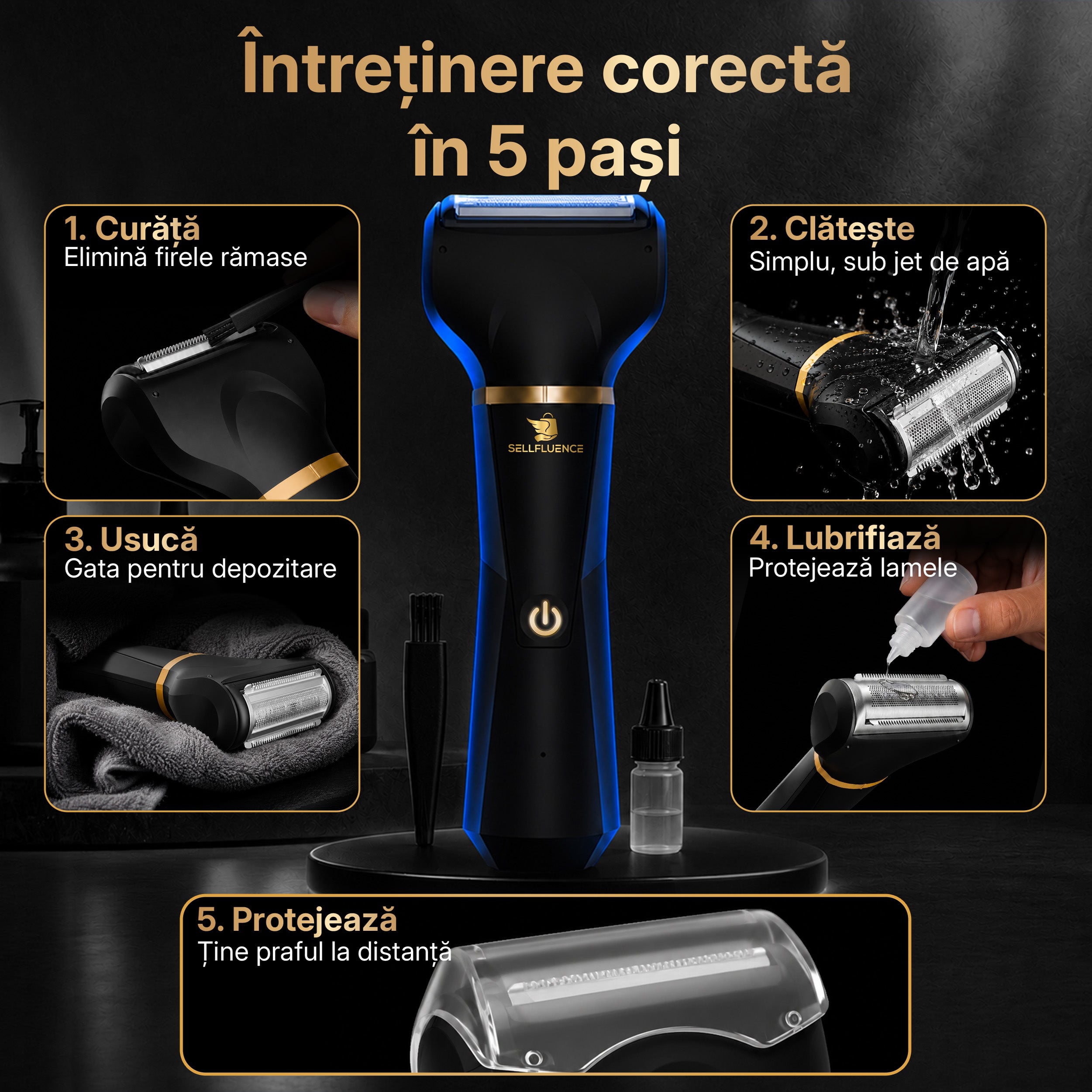 Întreținere corectă în 5 pași

1. Curăță
Elimină firele rămase

2. Clătește
Simplu, sub jet de apă

SELLFLUENCE

3. Usucă
Gata pentru depozitare

4. Lubrifiază
Protejează lamele

5. Protejează
Ține praful la distanță